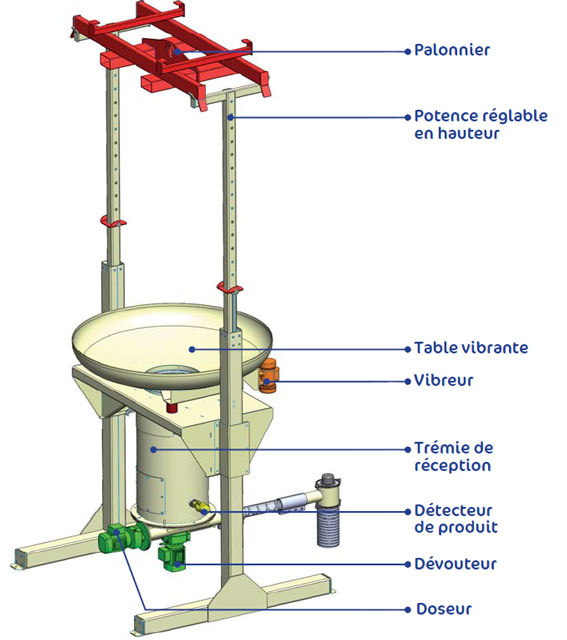 Palonnier

Potence réglable en hauteur

Table vibrante

Vibreur

Trémie de réception

Détecteur de produit

Dévouteur

Doseur