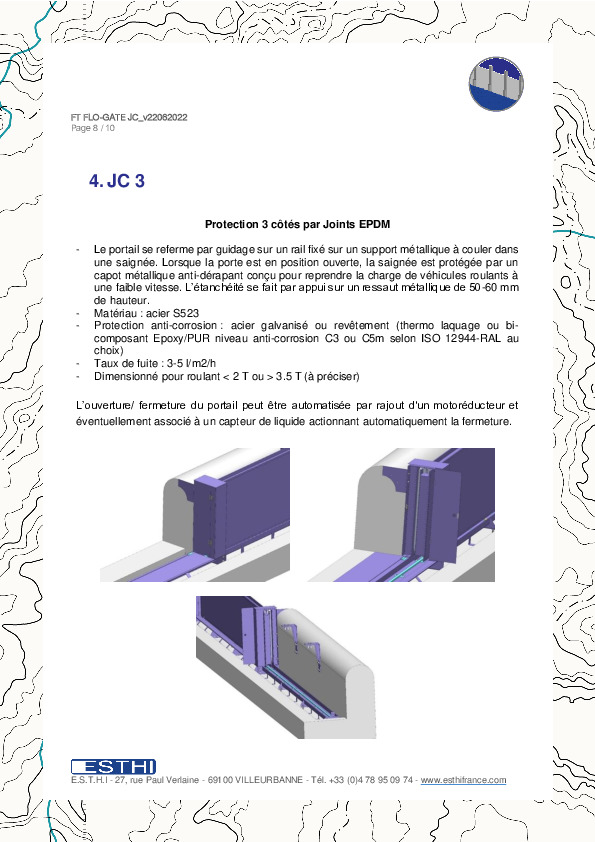 FT FLO-GATE JC_v22082022
Page 8 / 10

4. JC 3

Protection 3 côtés par Joints EPDM

- Le portail se referme par guidage sur un rail fixé sur un support métallique à couler dans une saignée. Lorsque la porte est en position ouverte, la saignée est protégée par un capot métallique anti-dérapant conçu pour reprendre la charge de véhicules roulants à une faible vitesse. L'étanchéité se fait par appui sur un ressaut métallique de 50-60 mm de hauteur.
- Matériau : acier S523
- Protection anti-corrosion : acier galvanisé ou revêtement (thermo laquage ou bi-composant Epoxy/PUR niveau anti-corrosion C3 ou C5m selon ISO 12944-RAL au choix)
- Taux de fuite : 3-5 l/m2/h
- Dimensionné pour roulant < 2 T ou > 3.5 T (à préciser)

L'ouverture/ fermeture du portail peut être automatisée par rajout d'un motoréducteur et éventuellement associé à un capteur de liquide actionnant automatiquement la fermeture.

ESTHI
E.S.T.H.I - 27, rue Paul Verlaine - 69100 VILLEURBANNE - Tél. +33 (0)4 78 95 09 74 - www.esthifrance.com