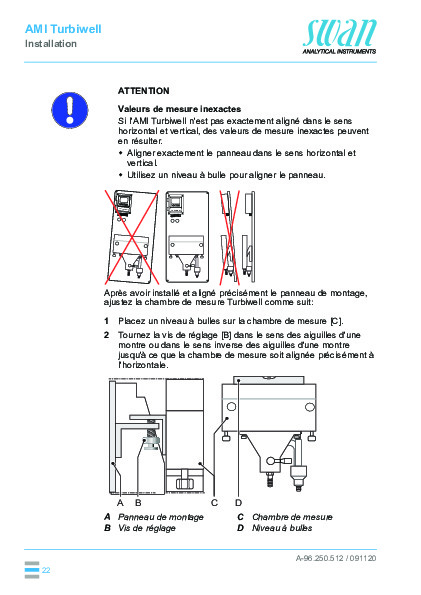 AMI Turbiwell
Installation

swan
ANALYTICAL INSTRUMENTS

ATTENTION

Valeurs de mesure inexactes
Si l'AMI Turbiwell n'est pas exactement aligné dans le sens horizontal et vertical, des valeurs de mesure inexactes peuvent en résulter.
• Aligner exactement le panneau dans le sens horizontal et vertical.
• Utilisez un niveau à bulle pour aligner le panneau.

Après avoir installé et aligné précisément le panneau de montage, ajustez la chambre de mesure Turbiwell comme suit:

1 Placez un niveau à bulles sur la chambre de mesure [C].
2 Tournez la vis de réglage [B] dans le sens des aiguilles d'une montre ou dans le sens inverse des aiguilles d'une montre jusqu'à ce que la chambre de mesure soit alignée précisément à l'horizontale.

A B C D

A Panneau de montage
B Vis de réglage
C Chambre de mesure
D Niveau à bulles

A-96.250.512 / 091120

22